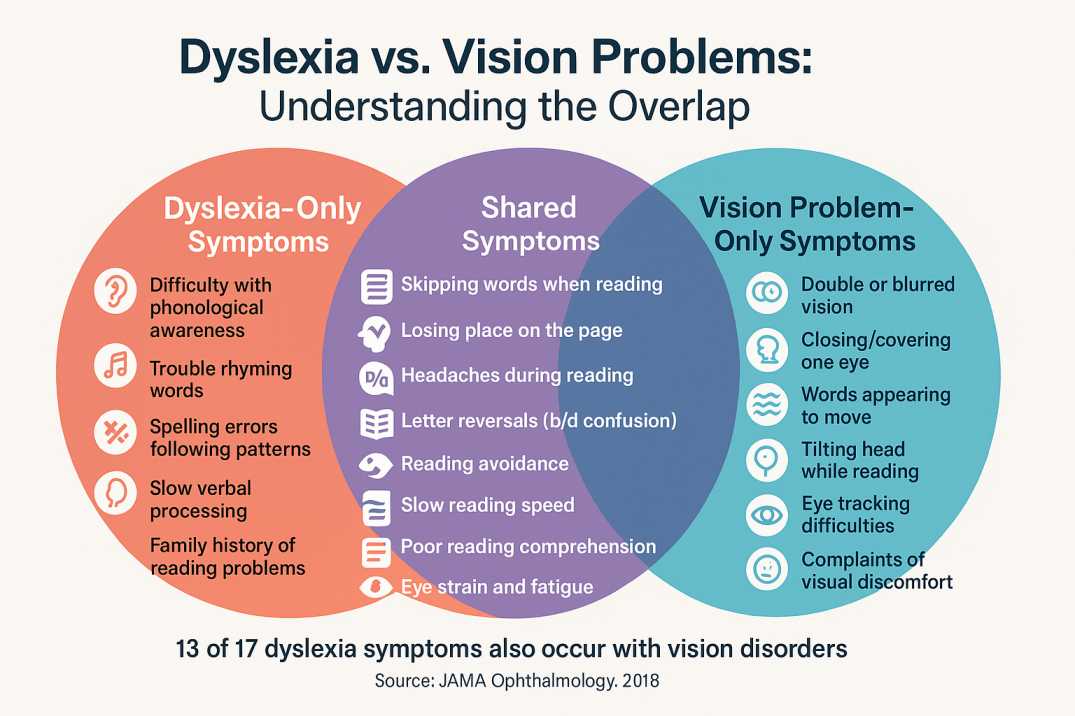 Dyslexia vs. Vision Problems:
Understanding the Overlap

Dyslexia-Only Symptoms

Difficulty with phonological awareness

Trouble rhyming words

Spelling errors following patterns

Slow verbal processing

Family history of reading problems

Shared Symptoms

Skipping words when reading

Losing place on the page

D/a Headaches during reading

Letter reversals (b/d confusion)

Reading avoidance

Slow reading speed

Poor reading comprehension

Eye strain and fatigue

Vision Problem-Only Symptoms

Double or blurred vision

Closing/covering one eye

Words appearing to move

Tilting head while reading

Eye tracking difficulties

Complaints of visual discomfort

13 of 17 dyslexia symptoms also occur with vision disorders

Source: JAMA Ophthalmology. 2018